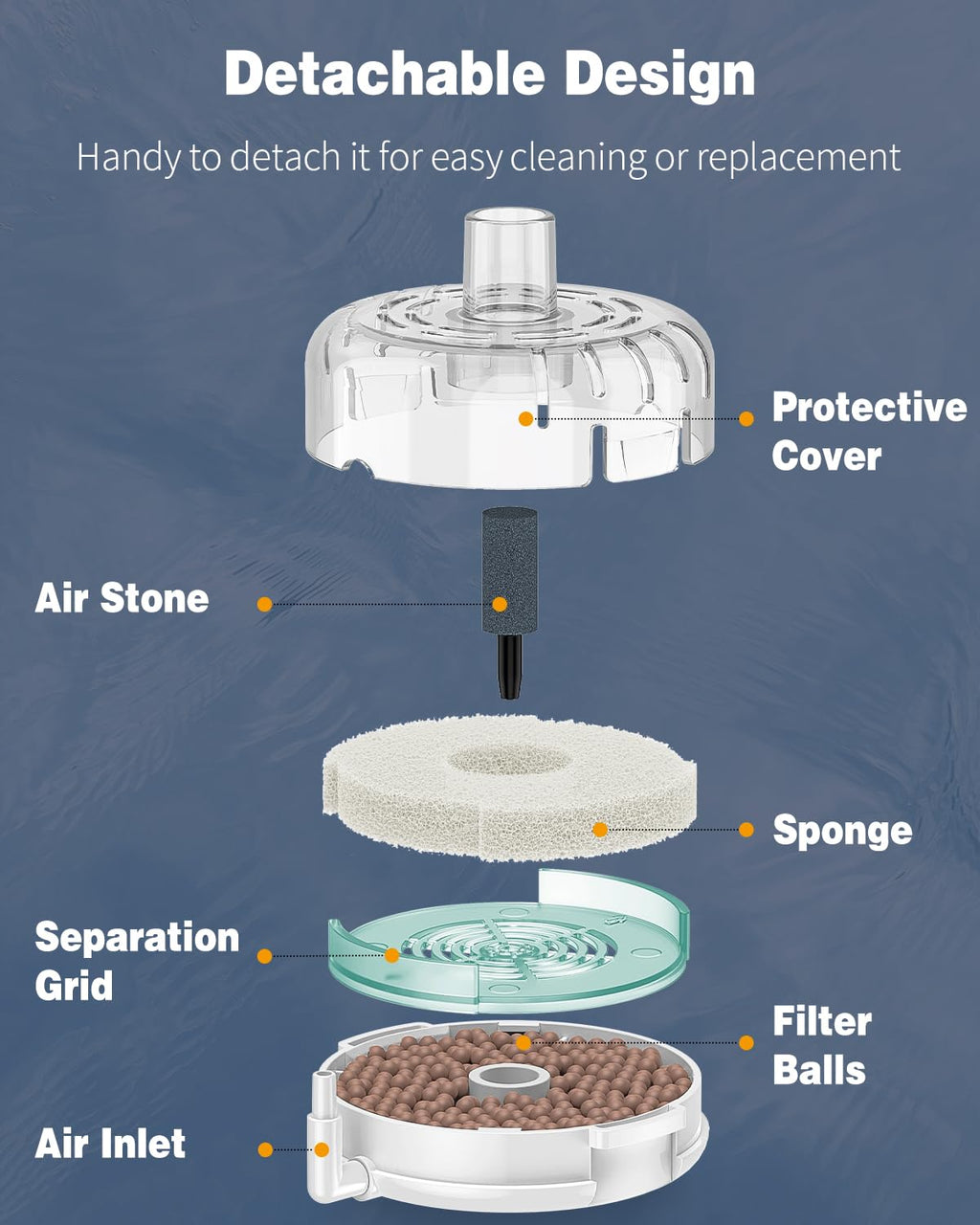 Detachable Design

Handy to detach it for easy cleaning or replacement

Protective Cover

Air Stone

Sponge

Separation Grid

Filter Balls

Air Inlet