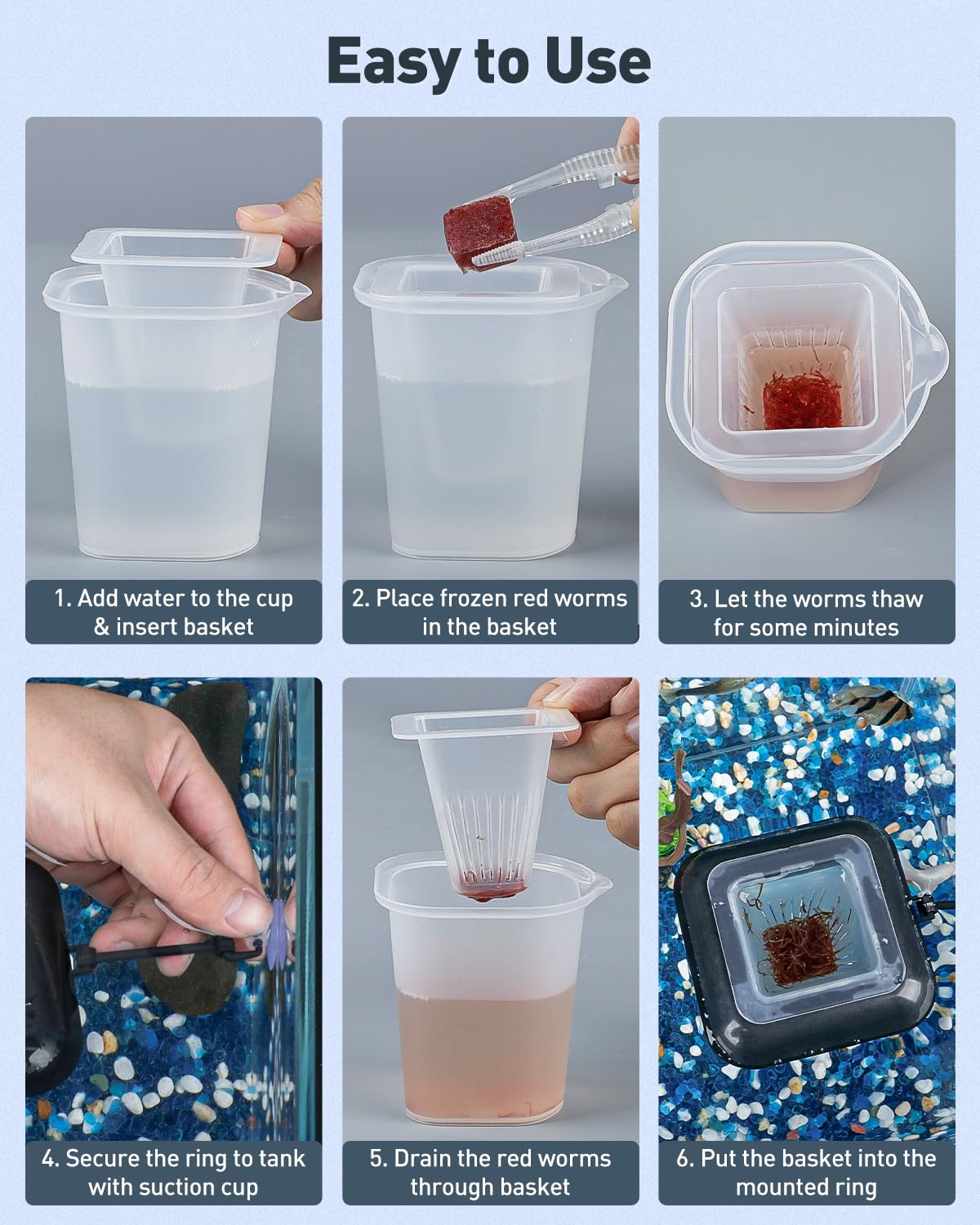 Easy to Use

1. Add water to the cup & insert basket

2. Place frozen red worms in the basket

3. Let the worms thaw for some minutes

4. Secure the ring to tank with suction cup

5. Drain the red worms through basket

6. Put the basket into the mounted ring