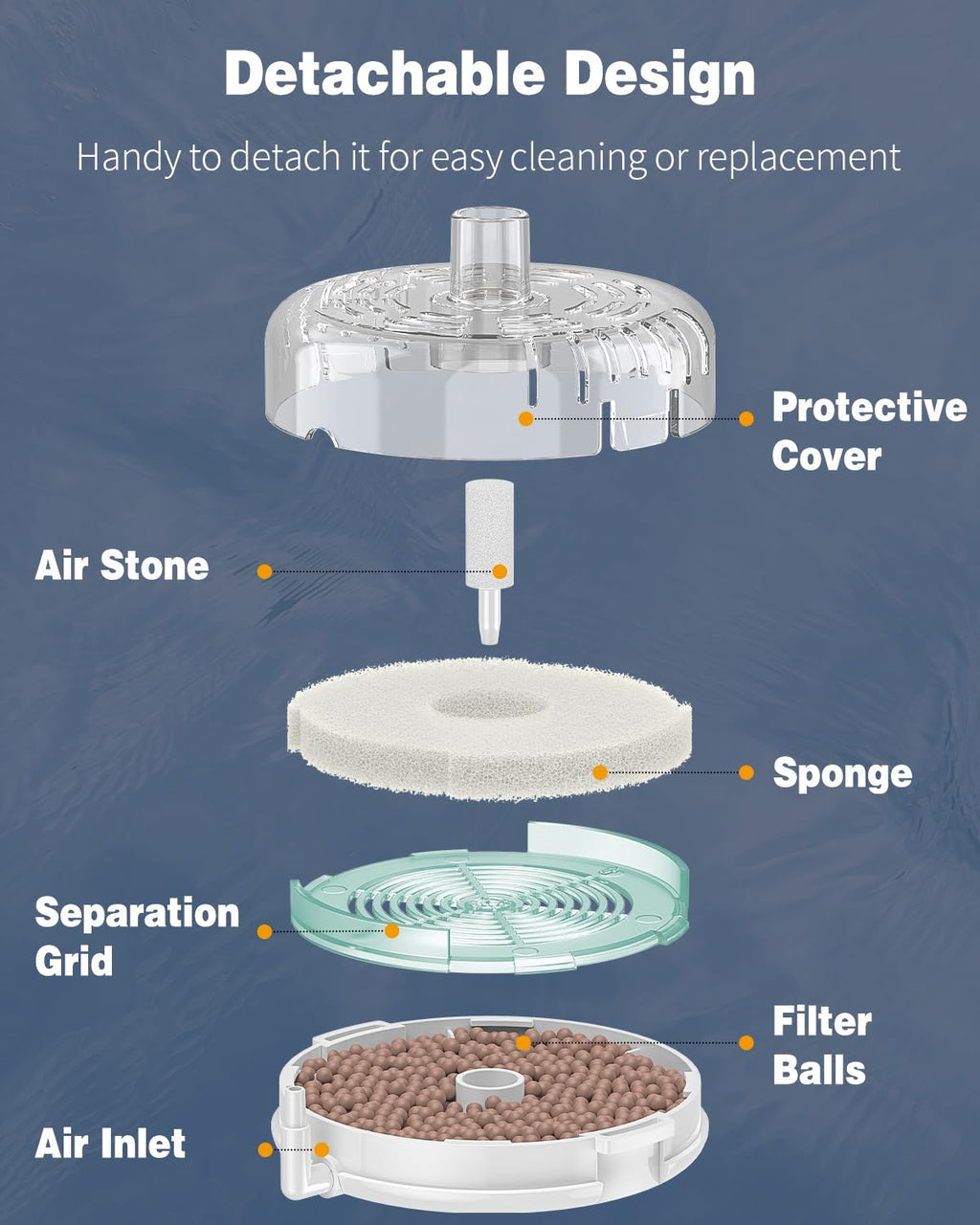 Detachable Design

Handy to detach it for easy cleaning or replacement

Protective Cover

Air Stone

Sponge

Separation Grid

Filter Balls

Air Inlet