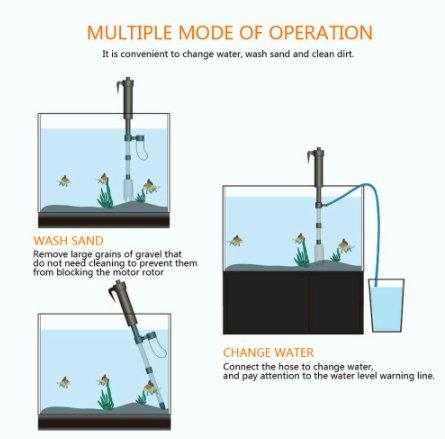 MULTIPLE MODE OF OPERATION

It is convenient to change water, wash sand and clean dirt.

WASH SAND

Remove large grains of gravel that do not need cleaning to prevent them from blocking the motor rotor

CHANGE WATER

Connect the hose to change water, and pay attention to the water level warning line.