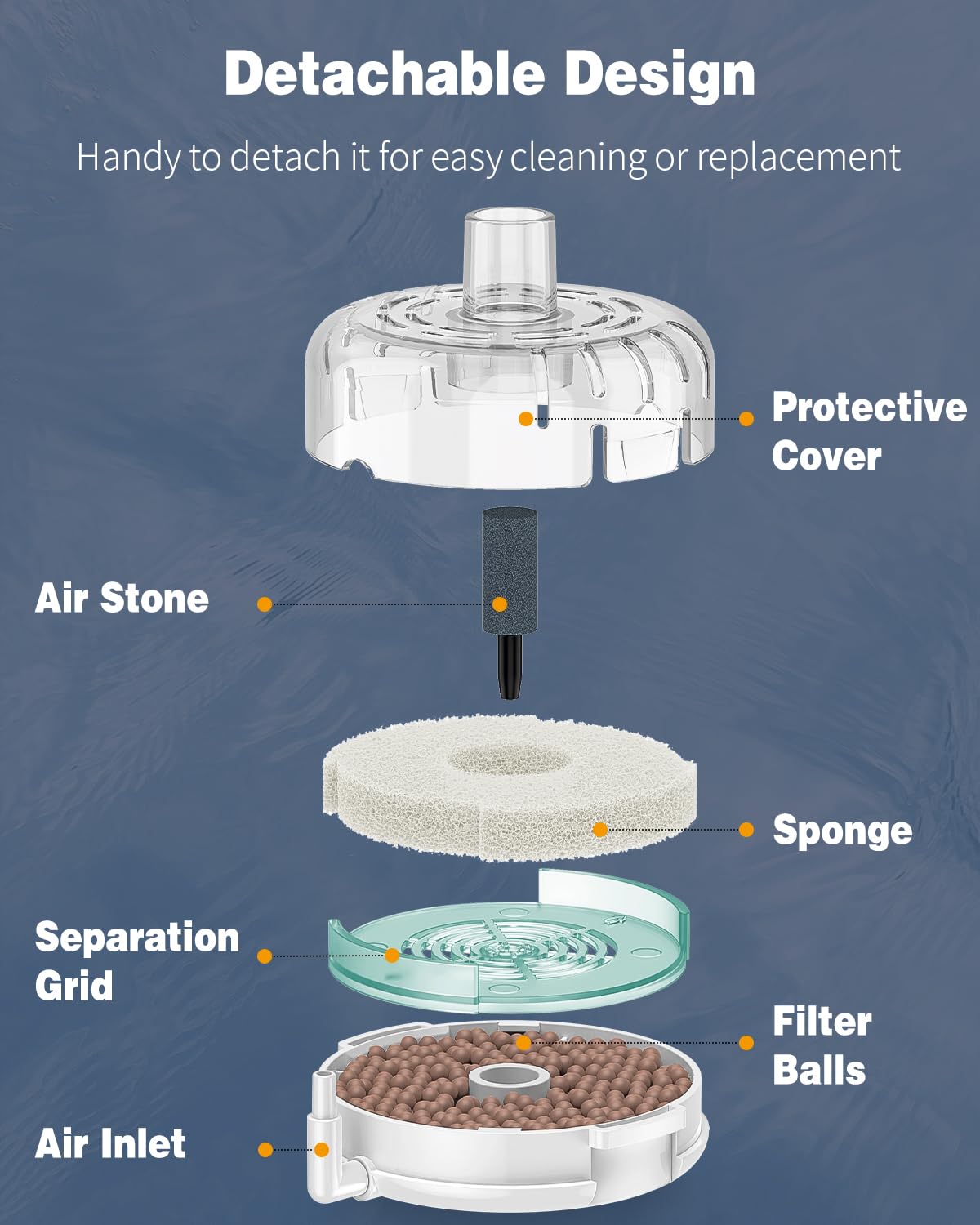 Detachable Design

Handy to detach it for easy cleaning or replacement

Protective Cover

Air Stone

Sponge

Separation Grid

Filter Balls

Air Inlet