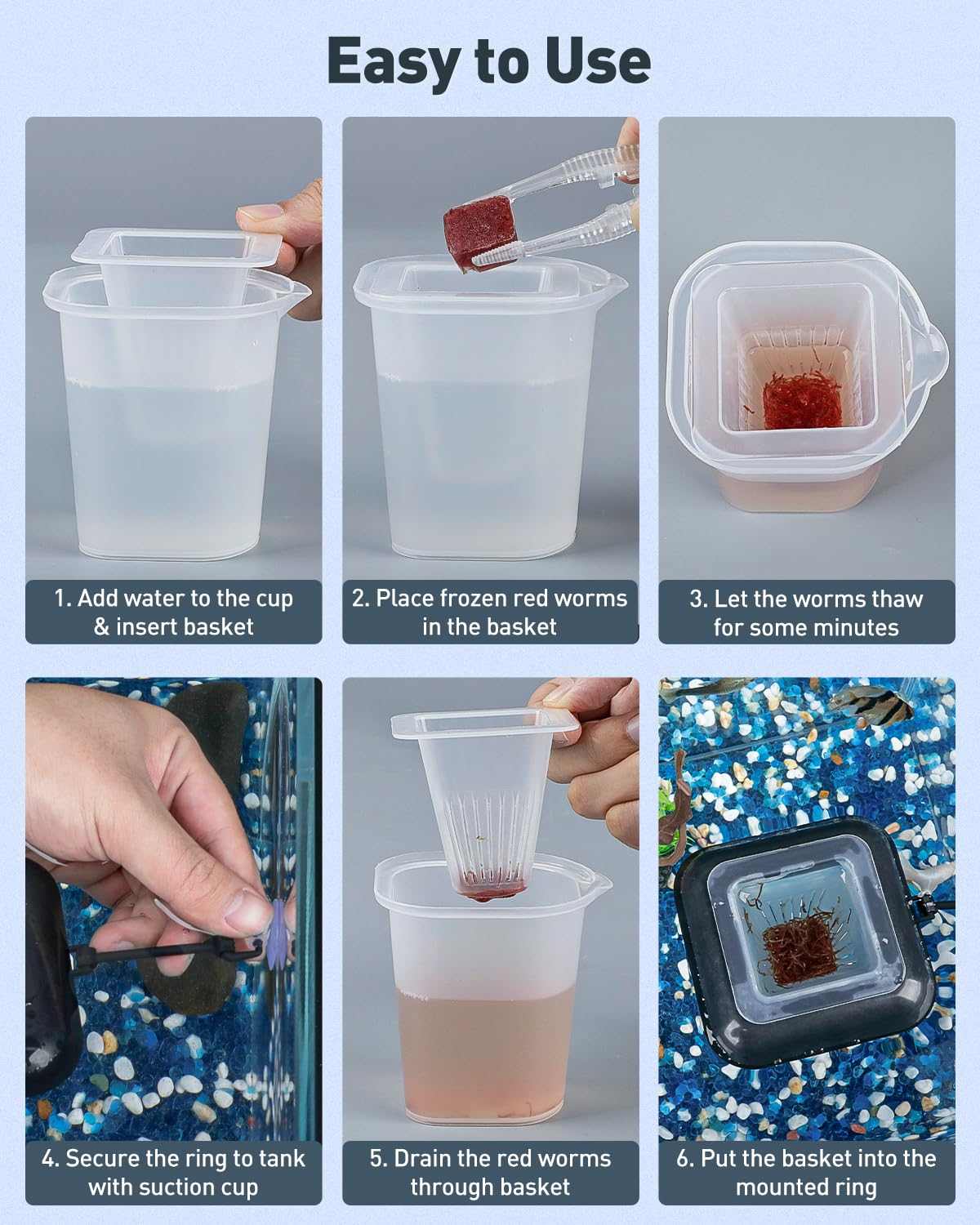 Easy to Use

1. Add water to the cup & insert basket

2. Place frozen red worms in the basket

3. Let the worms thaw for some minutes

4. Secure the ring to tank with suction cup

5. Drain the red worms through basket

6. Put the basket into the mounted ring