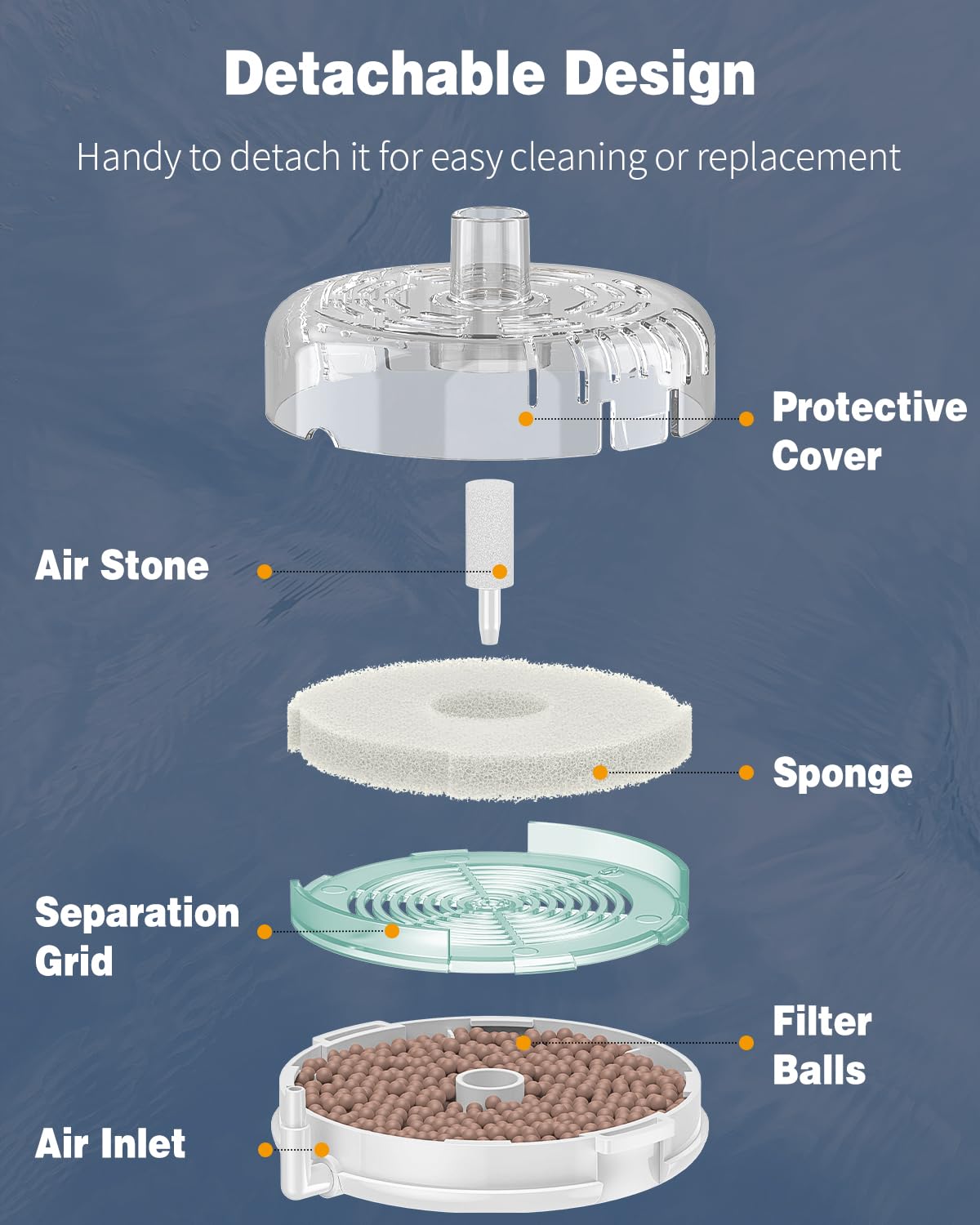 Detachable Design

Handy to detach it for easy cleaning or replacement

Protective Cover

Air Stone

Sponge

Separation Grid

Filter Balls

Air Inlet