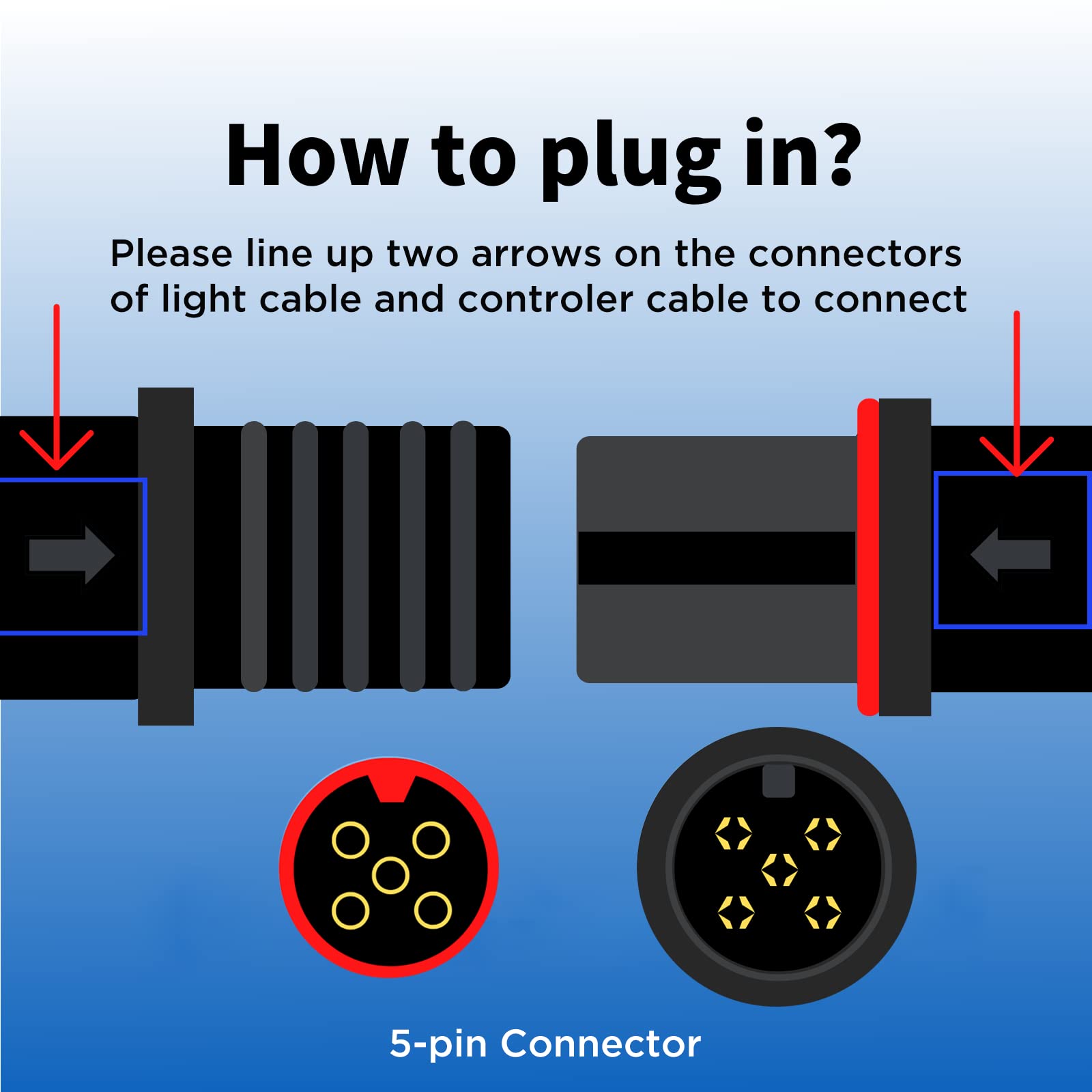 How to plug in?

Please line up two arrows on the connectors of light cable and controler cable to connect

5-pin Connector